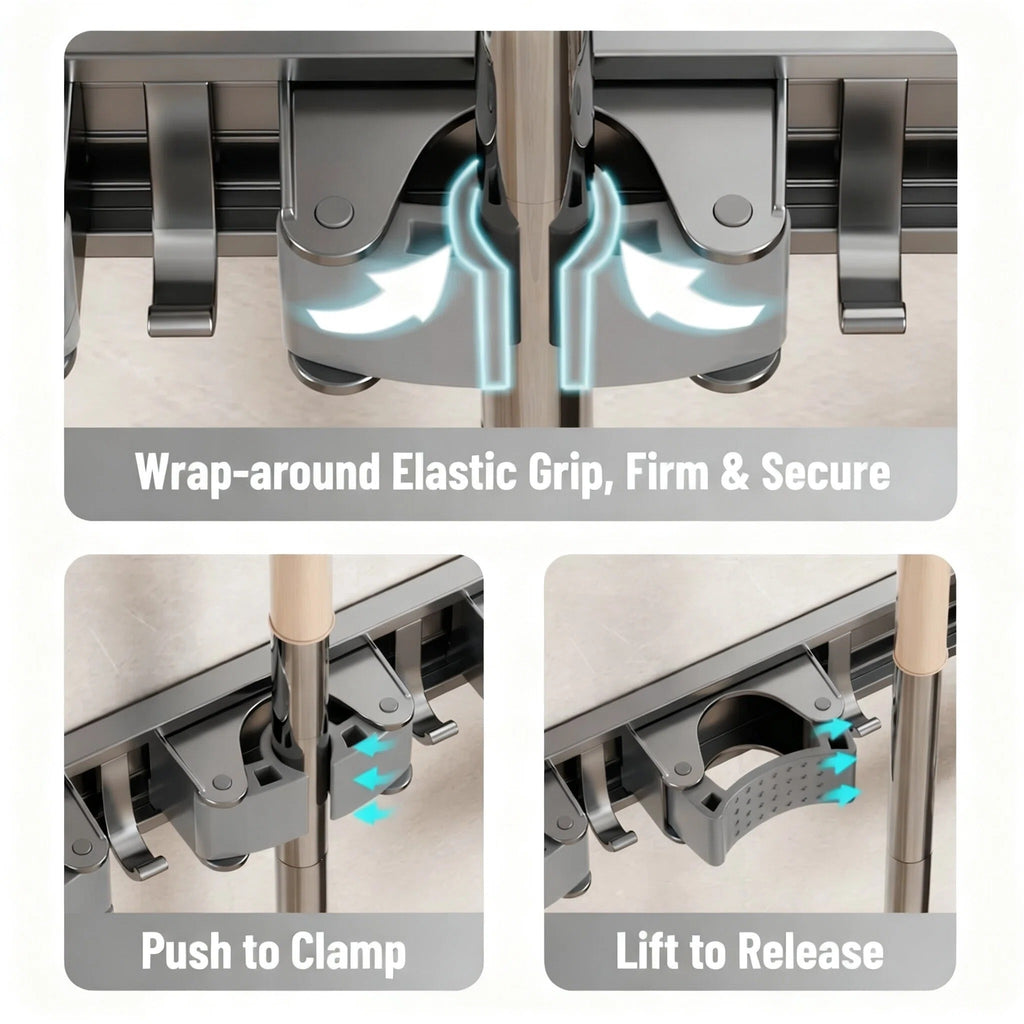 Wrap-around Elastic Grip, Firm & Secure

Push to Clamp

Lift to Release