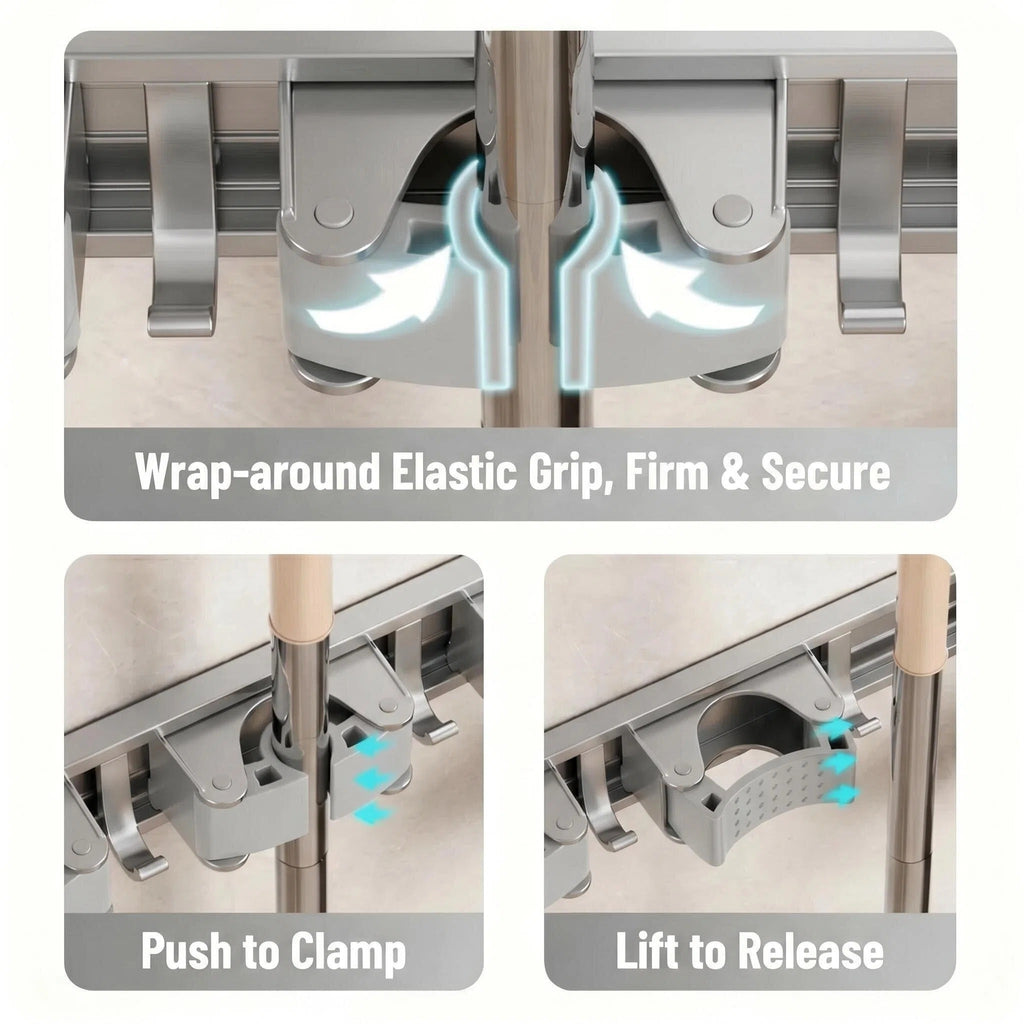 Wrap-around Elastic Grip, Firm & Secure

Push to Clamp

Lift to Release