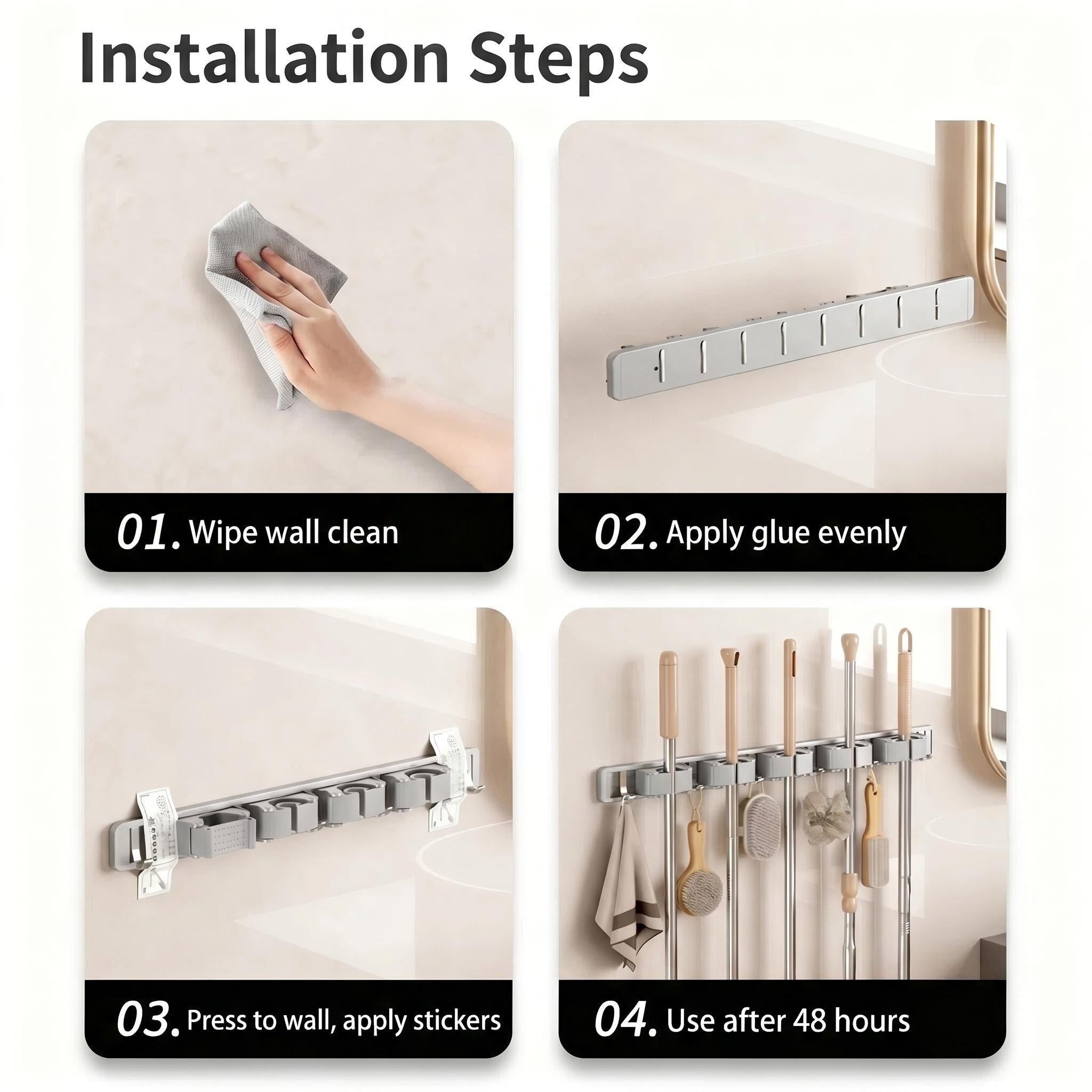 Installation Steps

01. Wipe wall clean

02. Apply glue evenly

03. Press to wall, apply stickers

04. Use after 48 hours